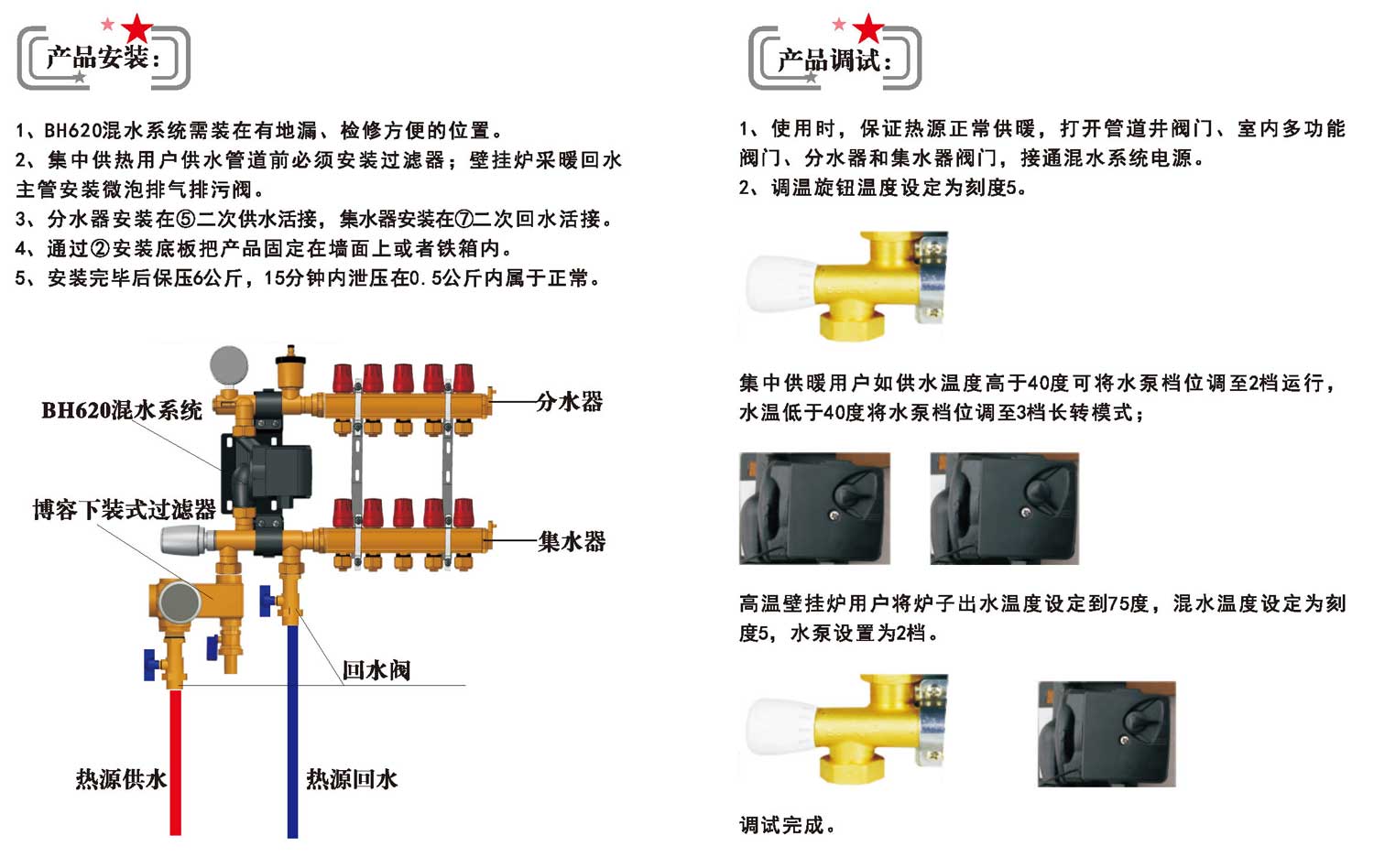 产品安装：

1、BH620混水系统需装在有地漏、检修方便的位置。
2、集中供热用户供水管道前必须安装过滤器；壁挂炉采暖回水主管安装微泡排气排污阀。
3、分水器安装在⑤二次供水活接，集水器安装在⑦二次回水活接。
4、通过②安装底板把产品固定在墙面上或者铁箱内。
5、安装完毕后保压6公斤，15分钟内泄压在0.5公斤内属于正常。

BH620混水系统
分水器
博容下装式过滤器
集水器
回水阀
热源供水
热源回水

产品调试：

1、使用时，保证热源正常供暖，打开管道井阀门、室内多功能阀门、分水器和集水器阀门，接通混水系统电源。
2、调温旋钮温度设定为刻度5。

集中供暖用户如供水温度高于40度可将水泵档位调至2档运行，水温低于40度将水泵档位调至3档长转模式；

高温壁挂炉用户将炉子出水温度设定到75度，混水温度设定为刻度5，水泵设置为2档。

调试完成。