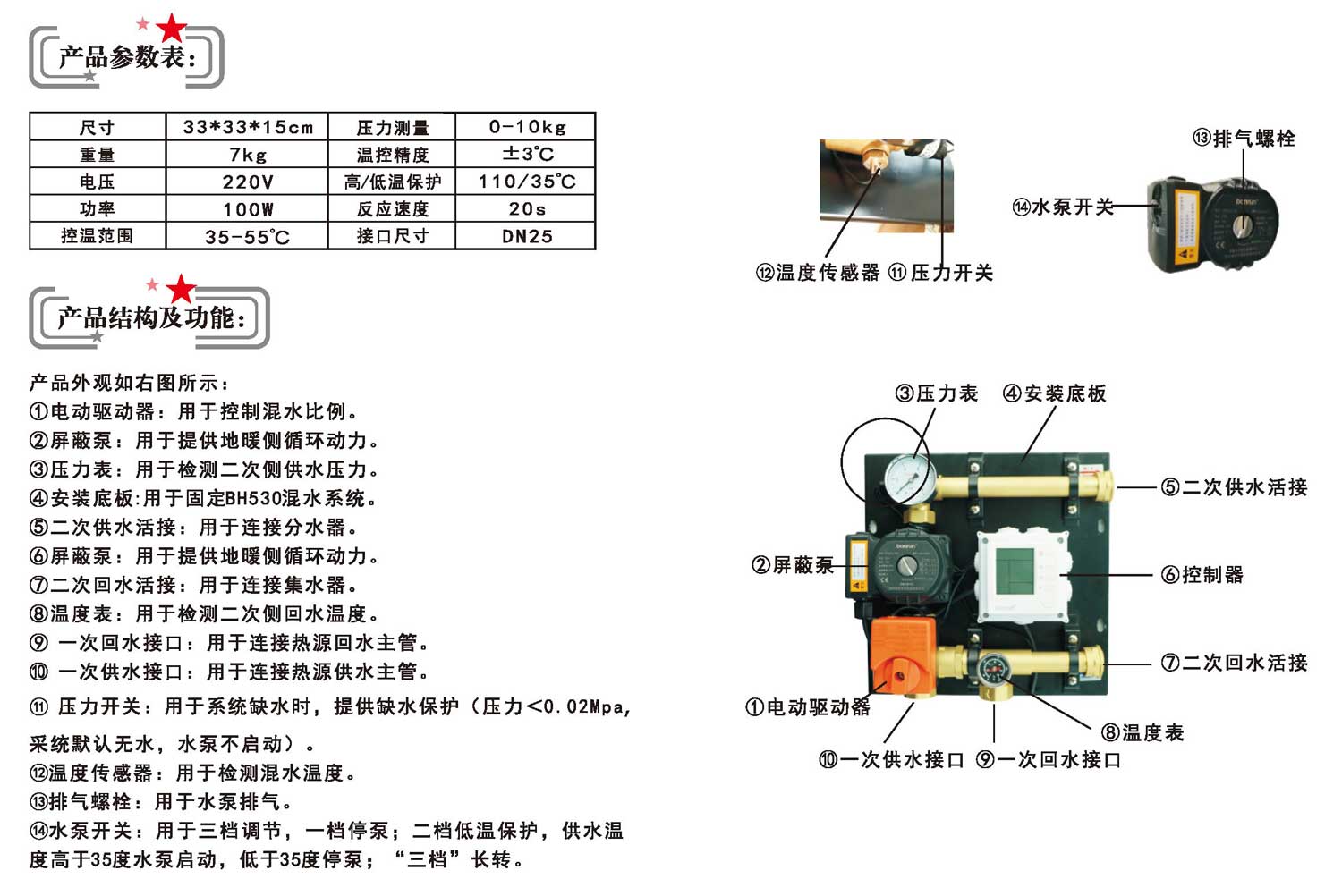 产品参数表：

| 尺寸 | 33*33*15cm | 压力测量 | 0-10kg |
|---|---|---|---|
| 重量 | 7kg | 温控精度 | ±3℃ |
| 电压 | 220V | 高/低温保护 | 110/35℃ |
| 功率 | 100W | 反应速度 | 20s |
| 控温范围 | 35-55℃ | 接口尺寸 | DN25 |

产品结构及功能：

产品外观如右图所示：
①电动驱动器：用于控制混水比例。
②屏蔽泵：用于提供地暖侧循环动力。
③压力表：用于检测二次侧供水压力。
④安装底板:用于固定BH530混水系统。
⑤二次供水活接：用于连接分水器。
⑥屏蔽泵：用于提供地暖侧循环动力。
⑦二次回水活接：用于连接集水器。
⑧温度表：用于检测二次侧回水温度。
⑨ 一次回水接口：用于连接热源回水主管。
⑩ 一次供水接口：用于连接热源供水主管。
⑪ 压力开关：用于系统缺水时，提供缺水保护（压力<0.02Mpa，采统默认无水，水泵不启动）。
⑫温度传感器：用于检测混水温度。
⑬排气螺栓：用于水泵排气。
⑭水泵开关：用于三档调节，一档停泵；二档低温保护，供水温度高于35度水泵启动，低于35度停泵；“三档”长转。

⑬排气螺栓
⑭水泵开关
⑫温度传感器 ⑪压力开关

③压力表 ④安装底板
⑤二次供水活接
②屏蔽泵
⑥控制器
⑦二次回水活接
①电动驱动器
⑧温度表
⑩一次供水接口 ⑨一次回水接口