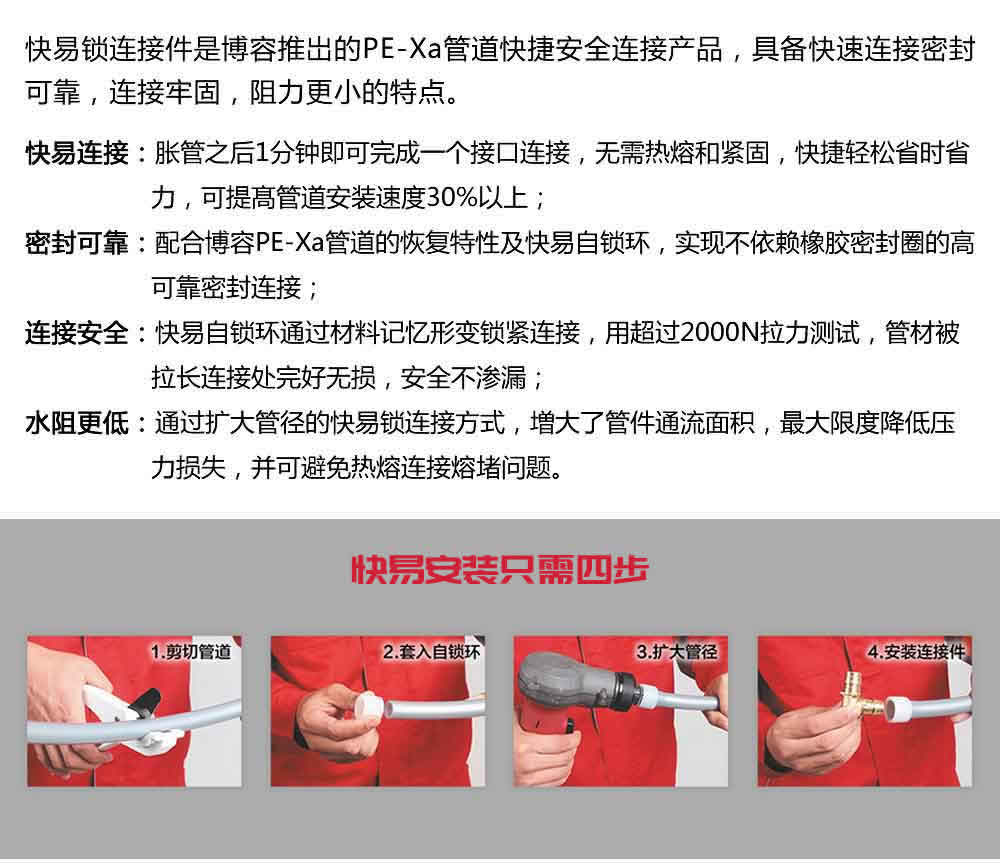 快易锁连接件是博容推出的PE-Xa管道快捷安全连接产品，具备快速连接密封可靠，连接牢固，阻力更小的特点。

快易连接：胀管之后1分钟即可完成一个接口连接，无需热熔和紧固，快捷轻松省时省力，可提高管道安装速度30%以上；

密封可靠：配合博容PE-Xa管道的恢复特性及快易自锁环，实现不依赖橡胶密封圈的高可靠密封连接；

连接安全：快易自锁环通过材料记忆形变锁紧连接，用超过2000N拉力测试，管材被拉长连接处完好无损，安全不渗漏；

水阻更低：通过扩大管径的快易锁连接方式，增大了管件通流面积，最大限度降低压力损失，并可避免热熔连接熔堵问题。

快易安装只需四步

1.剪切管道

2.套入自锁环

3.扩大管径

4.安装连接件