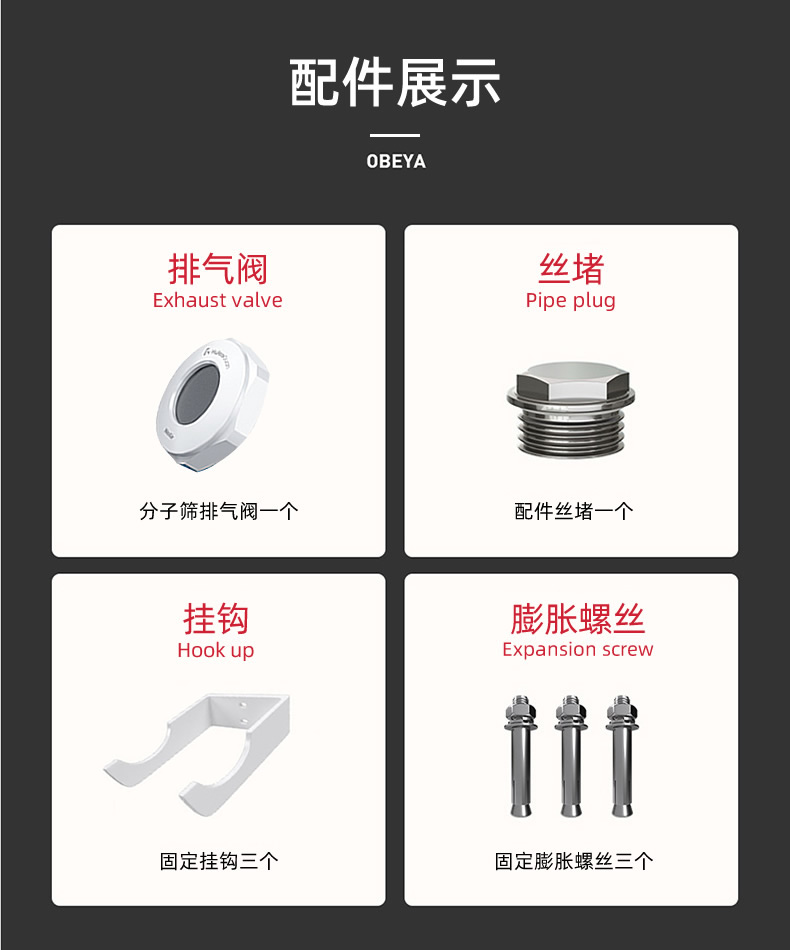 配件展示

OBEYA

排气阀
Exhaust valve

分子筛排气阀一个

丝堵
Pipe plug

配件丝堵一个

挂钩
Hook up

固定挂钩三个

膨胀螺丝
Expansion screw

固定膨胀螺丝三个