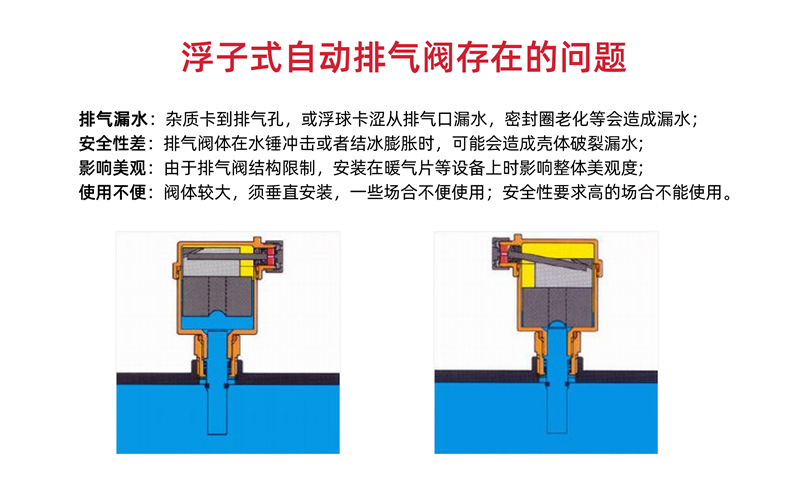 浮子式自动排气阀存在的问题

排气漏水：杂质卡到排气孔，或浮球卡涩从排气口漏水，密封圈老化等会造成漏水；
安全性差：排气阀体在水锤冲击或者结冰膨胀时，可能会造成壳体破裂漏水；
影响美观：由于排气阀结构限制，安装在暖气片等设备上时影响整体美观度；
使用不便：阀体较大，须垂直安装，一些场合不便使用；安全性要求高的场合不能使用。