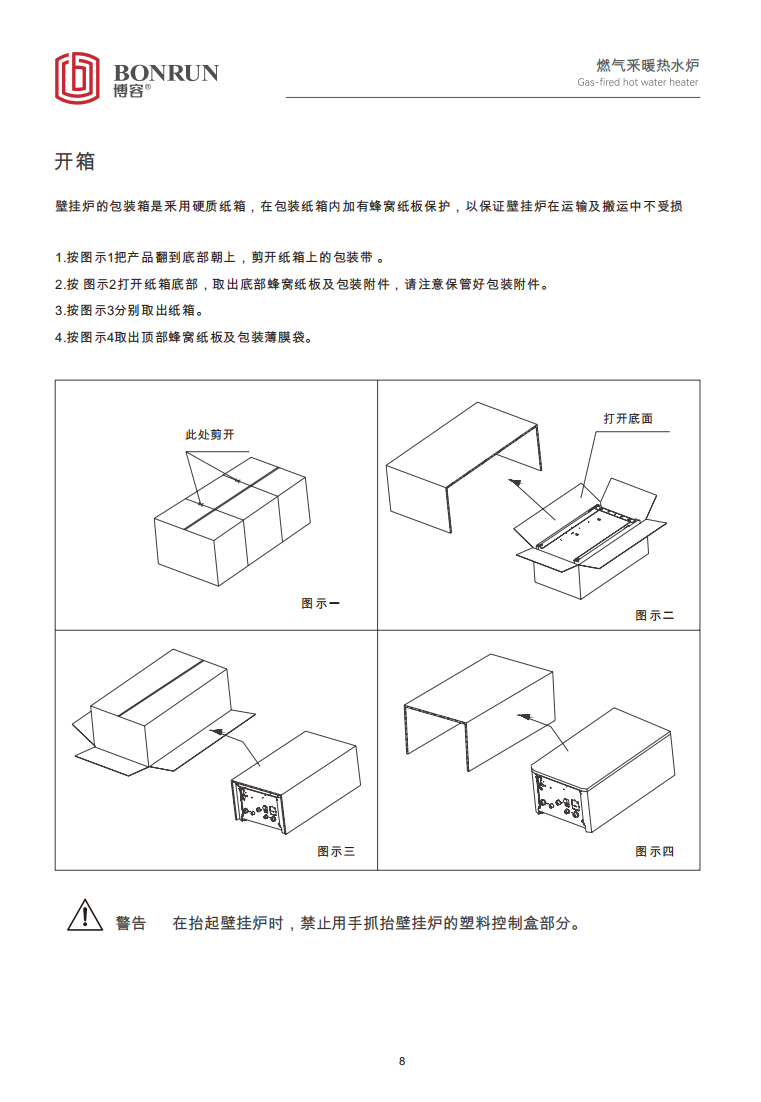 BONRUN
博容®

燃气采暖热水炉
Gas-fired hot water heater

开箱

壁挂炉的包装箱是采用硬质纸箱，在包装纸箱内加有蜂窝纸板保护，以保证壁挂炉在运输及搬运中不受损

1.按图示1把产品翻到底部朝上，剪开纸箱上的包装带 。
2.按 图示2打开纸箱底部，取出底部蜂窝纸板及包装附件，请注意保管好包装附件。
3.按图示3分别取出纸箱。
4.按图示4取出顶部蜂窝纸板及包装薄膜袋。

此处剪开
图示一

打开底面
图示二

图示三

图示四

警告　在抬起壁挂炉时，禁止用手抓抬壁挂炉的塑料控制盒部分。

8